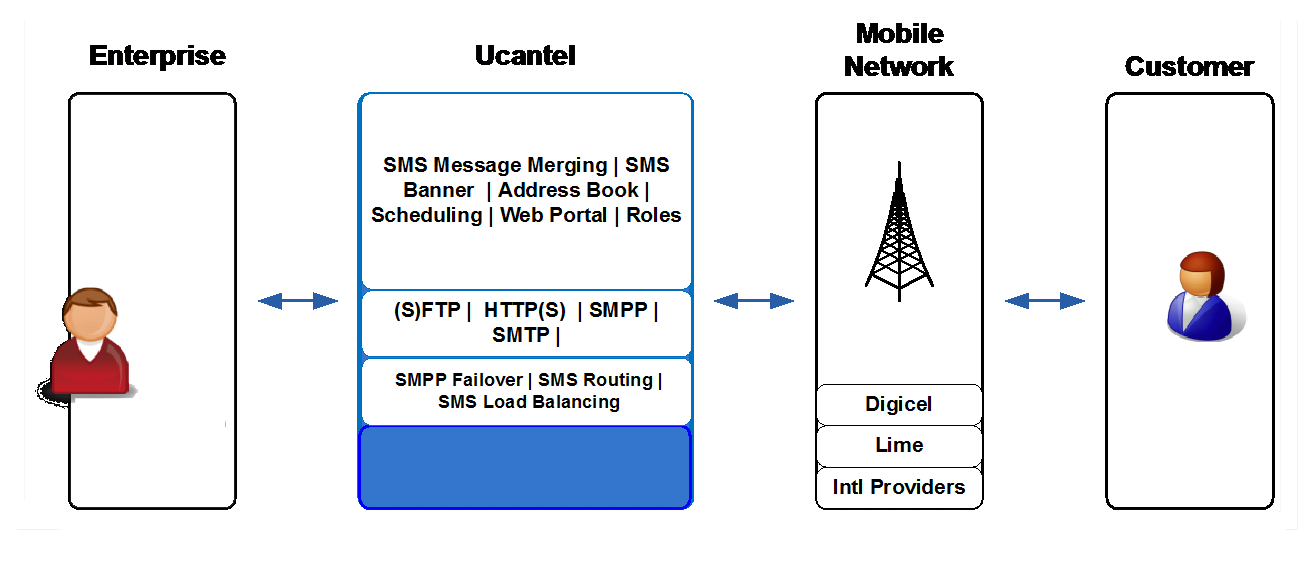 Enterprise

Ucantel

SMS Message Merging | SMS Banner | Address Book | Scheduling | Web Portal | Roles

(S)FTP | HTTP(S) | SMPP | SMTP |

SMPP Failover | SMS Routing | SMS Load Balancing

Mobile Network

Digicel

Lime

Intl Providers

Customer